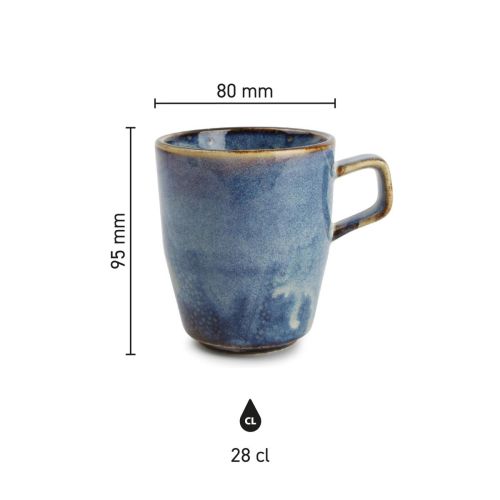 80 mm

95 mm

CL

28 cl