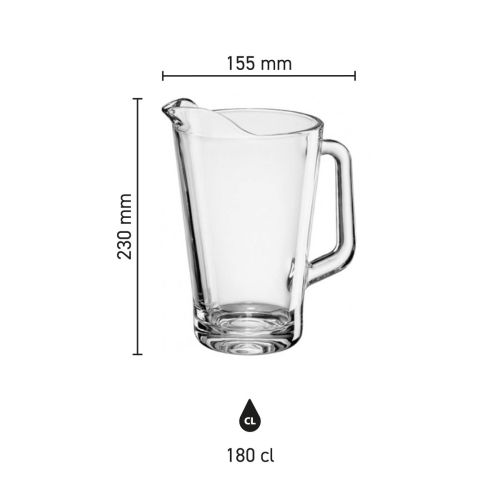 155 mm

230 mm

CL

180 cl