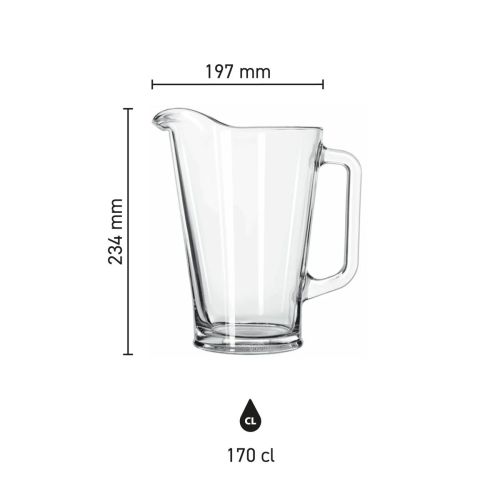 197 mm

234 mm

CL

170 cl