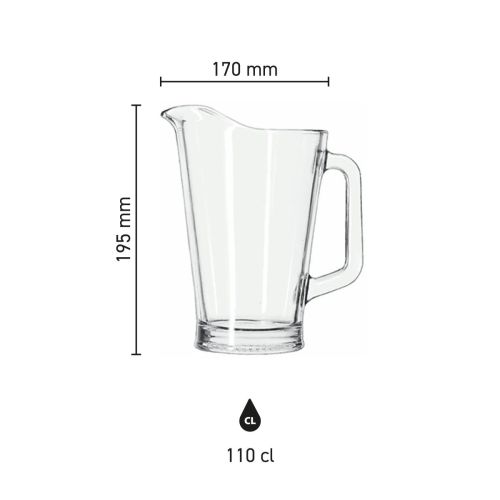 170 mm

195 mm

CL

110 cl