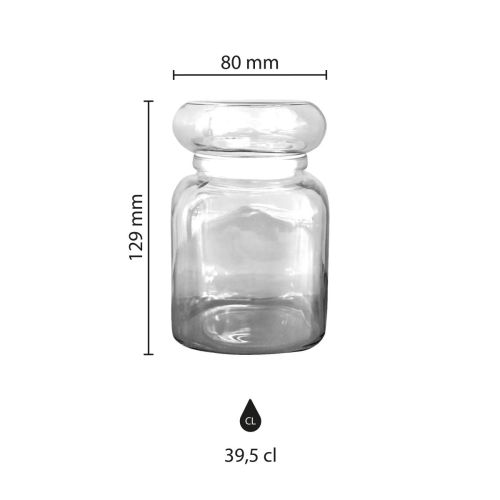 80 mm

129 mm

CL

39,5 cl