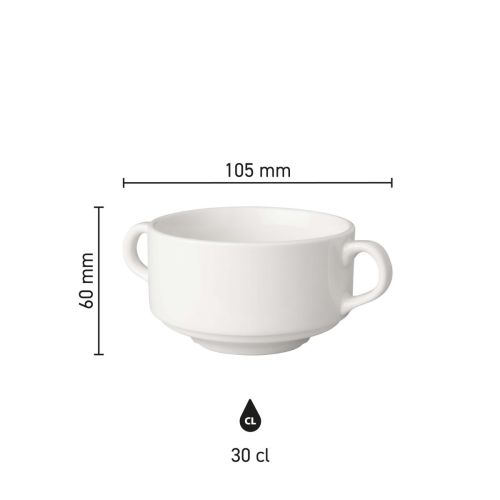 105 mm

60 mm

CL

30 cl