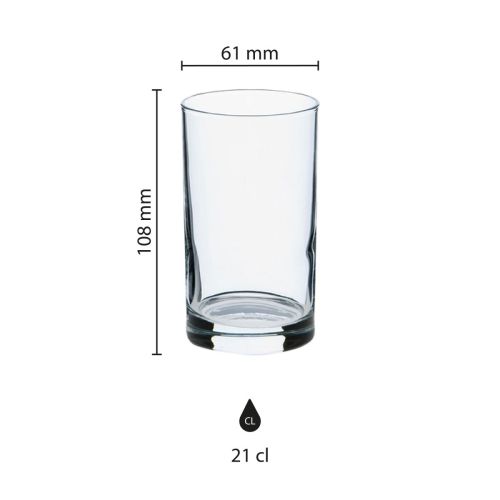 61 mm

108 mm

CL

21 cl