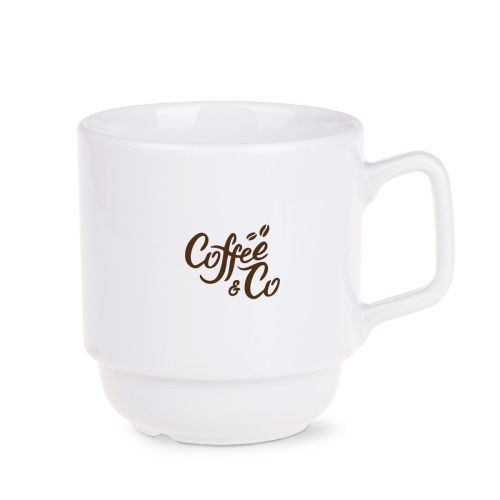 Coffee
& Co