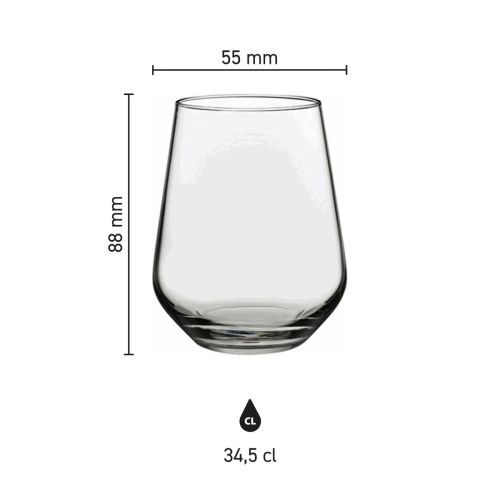 55 mm

88 mm

CL

34,5 cl