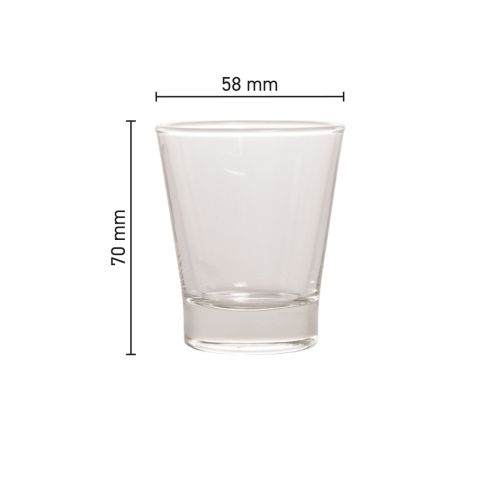 58 mm

70 mm