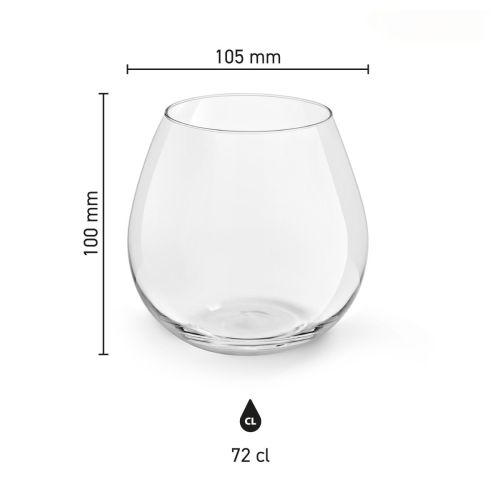 105 mm

100 mm

CL

72 cl