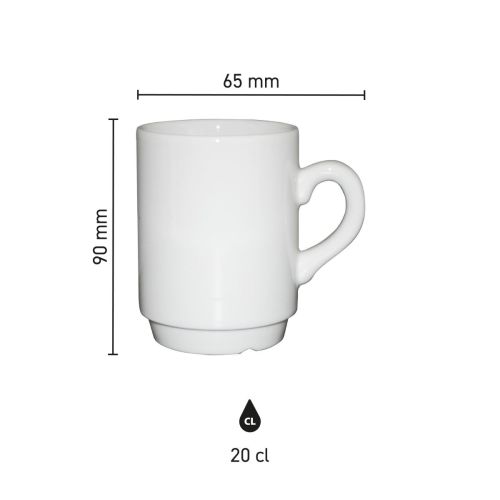 65 mm

90 mm

CL

20 cl