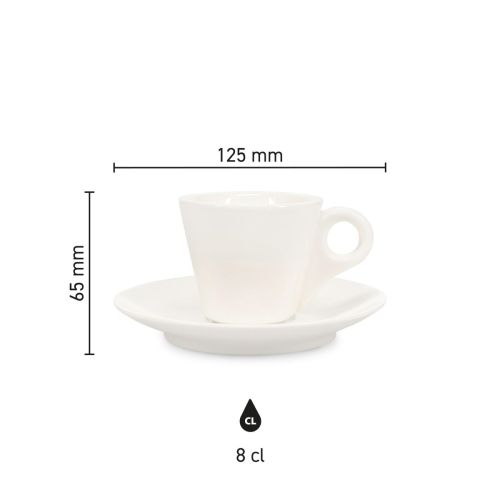 125 mm

65 mm

CL

8 cl