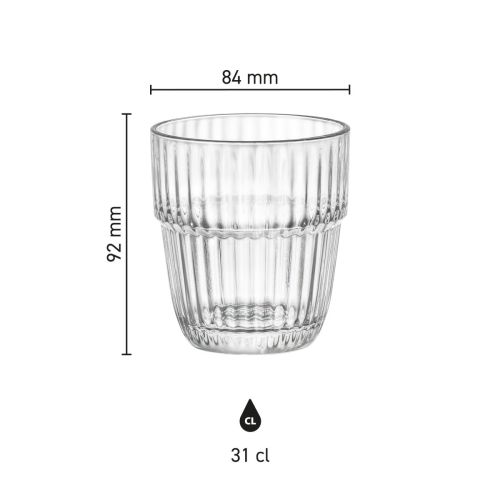 84 mm

92 mm

CL

31 cl