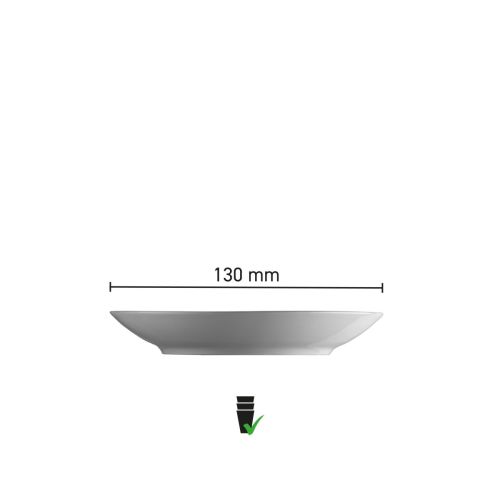 130 mm