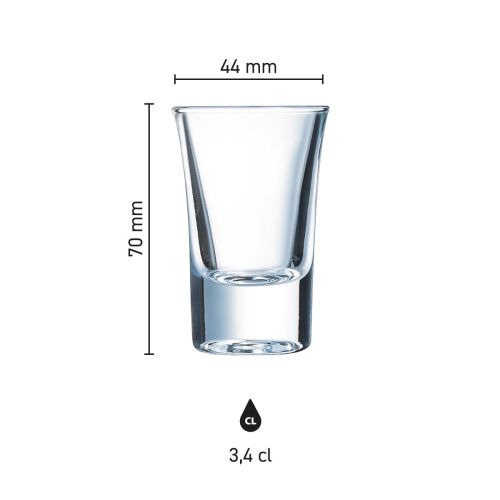 44 mm

70 mm

CL

3,4 cl