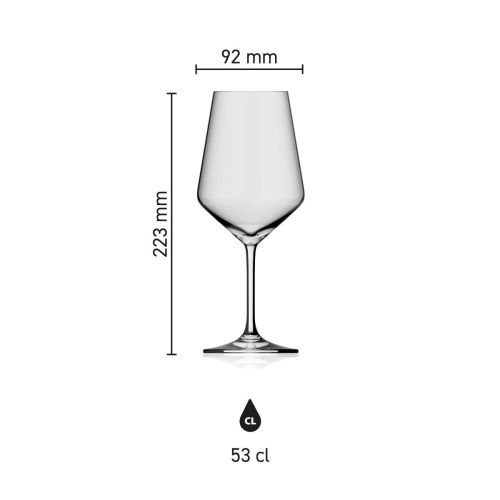 92 mm

223 mm

CL

53 cl