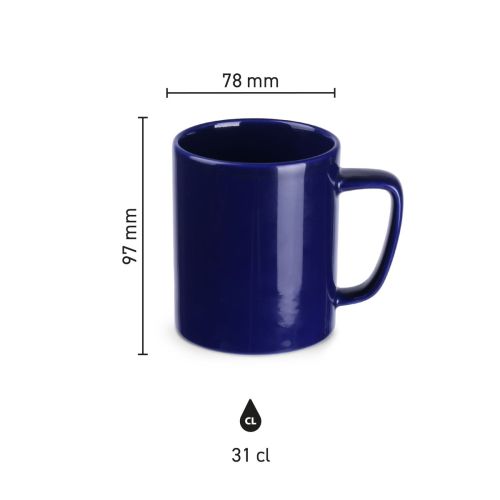 78 mm

97 mm

CL

31 cl