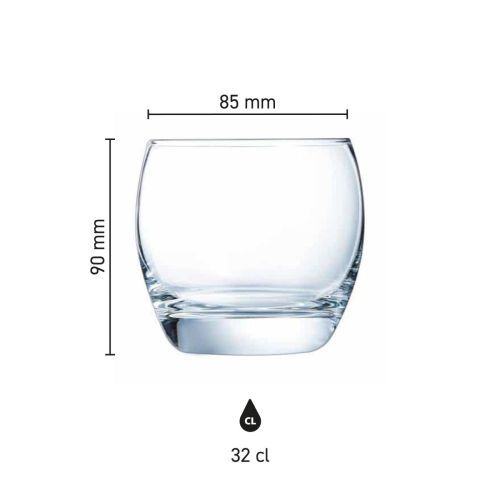 85 mm

90 mm

CL

32 cl